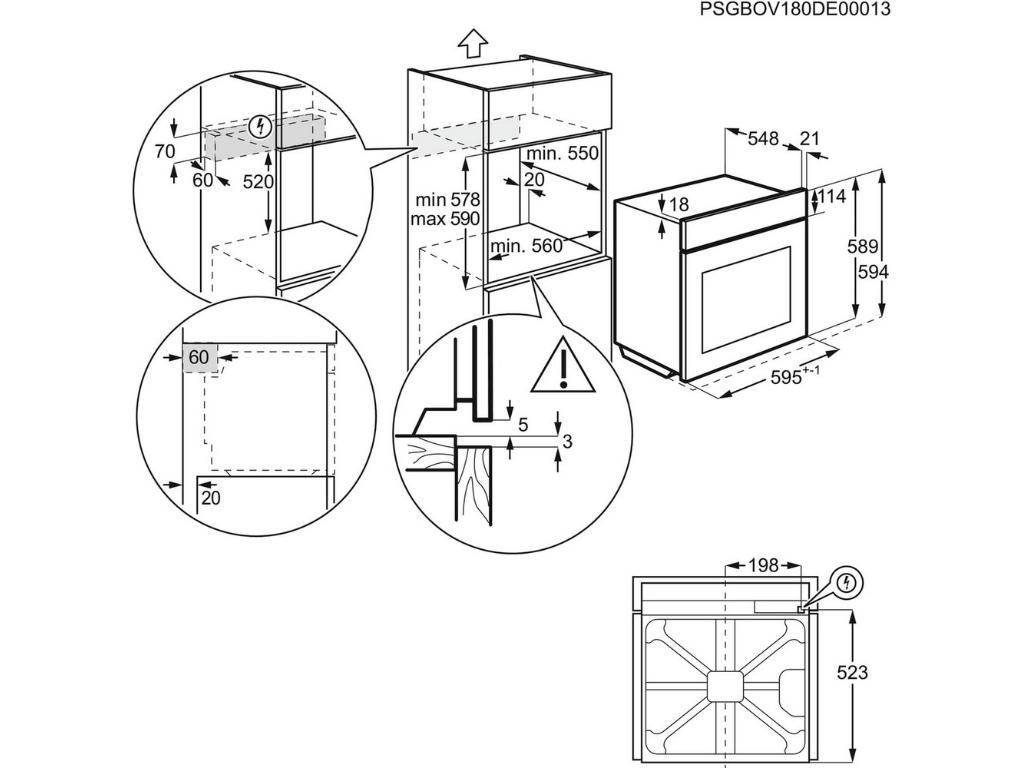 PSGBOV180DE00013

70
60
520

min 578
max 590
min. 550
20
min. 560

548
21
18
114
589
594
$595^{+-1}$

60
20

5
3

198
523