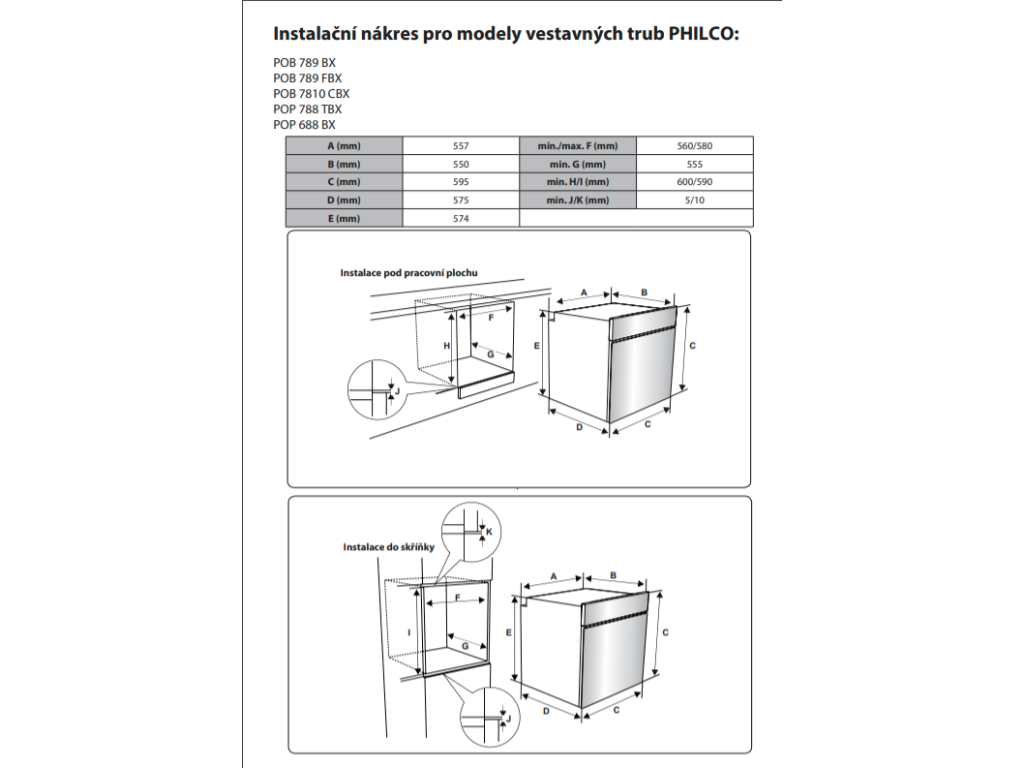 Instalační nákres pro modely vestavných trub PHILCO:

POB 789 BX
POB 789 FBX
POB 7810 CBX
POP 788 TBX
POP 688 BX

| A (mm) | 557 | min./max. F (mm) | 560/580 |
|---|---|---|---|
| B (mm) | 550 | min. G (mm) | 555 |
| C (mm) | 595 | min. H/I (mm) | 600/590 |
| D (mm) | 575 | min. J/K (mm) | 5/10 |
| E (mm) | 574 | | |

Instalace pod pracovní plochu

F
H
G
J
A
B
E
C
D
C

Instalace do skříňky

K
F
I
G
J
A
B
E
C
D
C